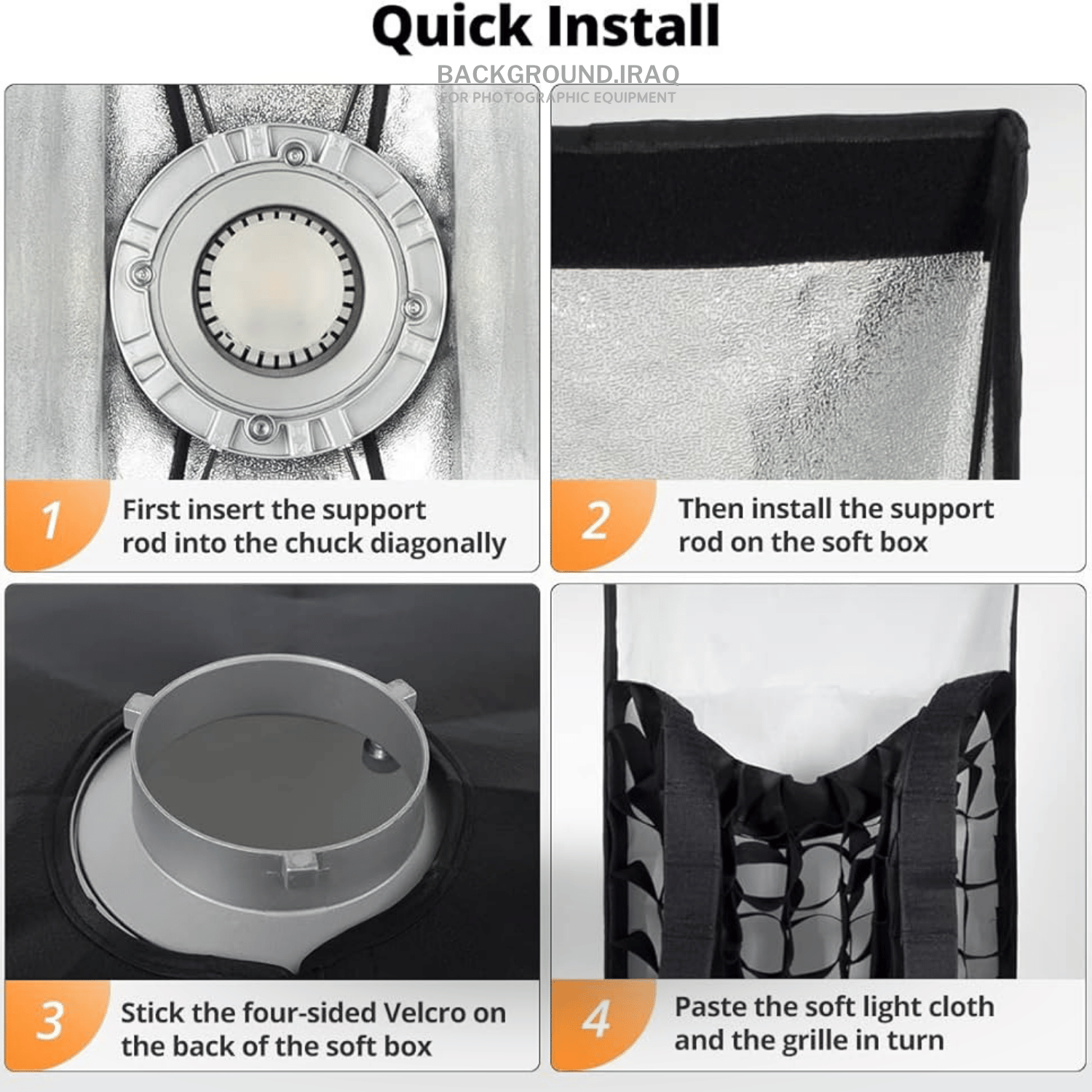 Quick Install

BACKGROUND.IRAQ
FOR PHOTOGRAPHIC EQUIPMENT

1
First insert the support rod into the chuck diagonally

2
Then install the support rod on the soft box

3
Stick the four-sided Velcro on the back of the soft box

4
Paste the soft light cloth and the grille in turn